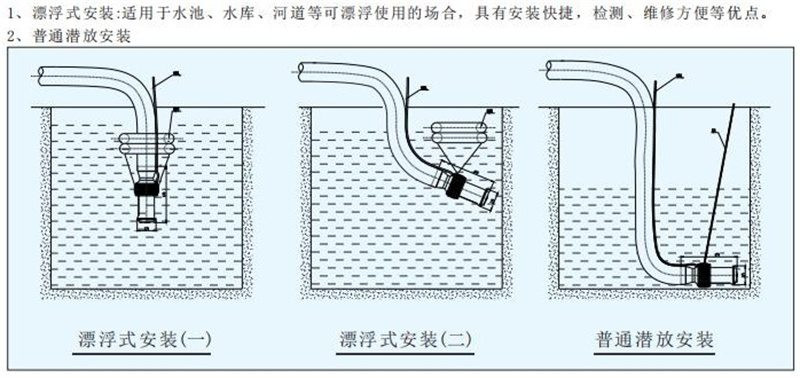 1、漂浮式安装:适用于水池、水库、河道等可漂浮使用的场合，具有安装快捷，检测、维修方便等优点。
2、普通潜放安装

漂浮式安装(一)

漂浮式安装(二)

普通潜放安装